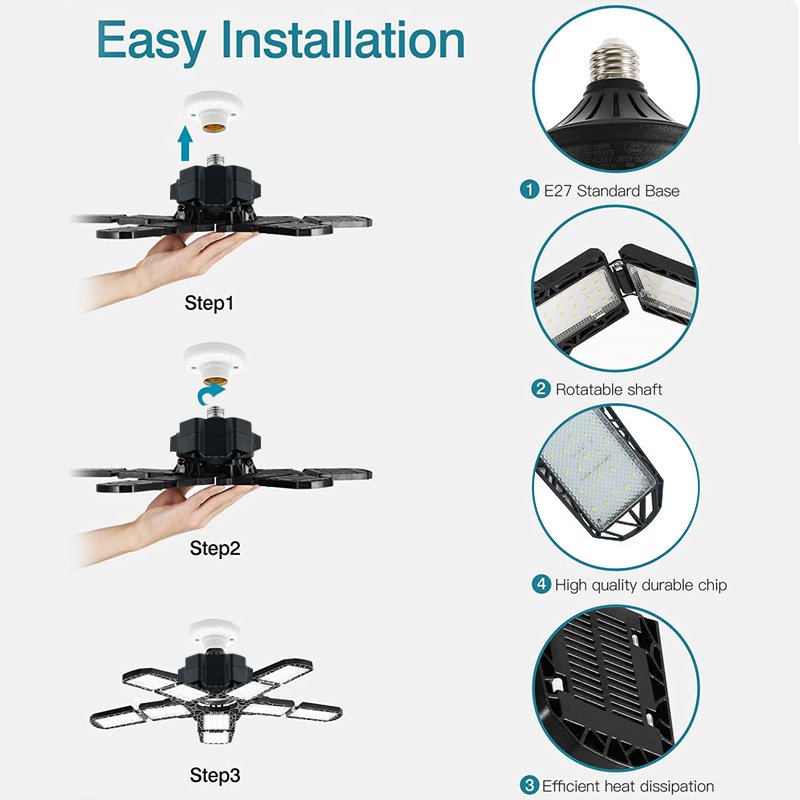 Easy Installation

Step1

Step2

Step3

1 E27 Standard Base

2 Rotatable shaft

4 High quality durable chip

3 Efficient heat dissipation